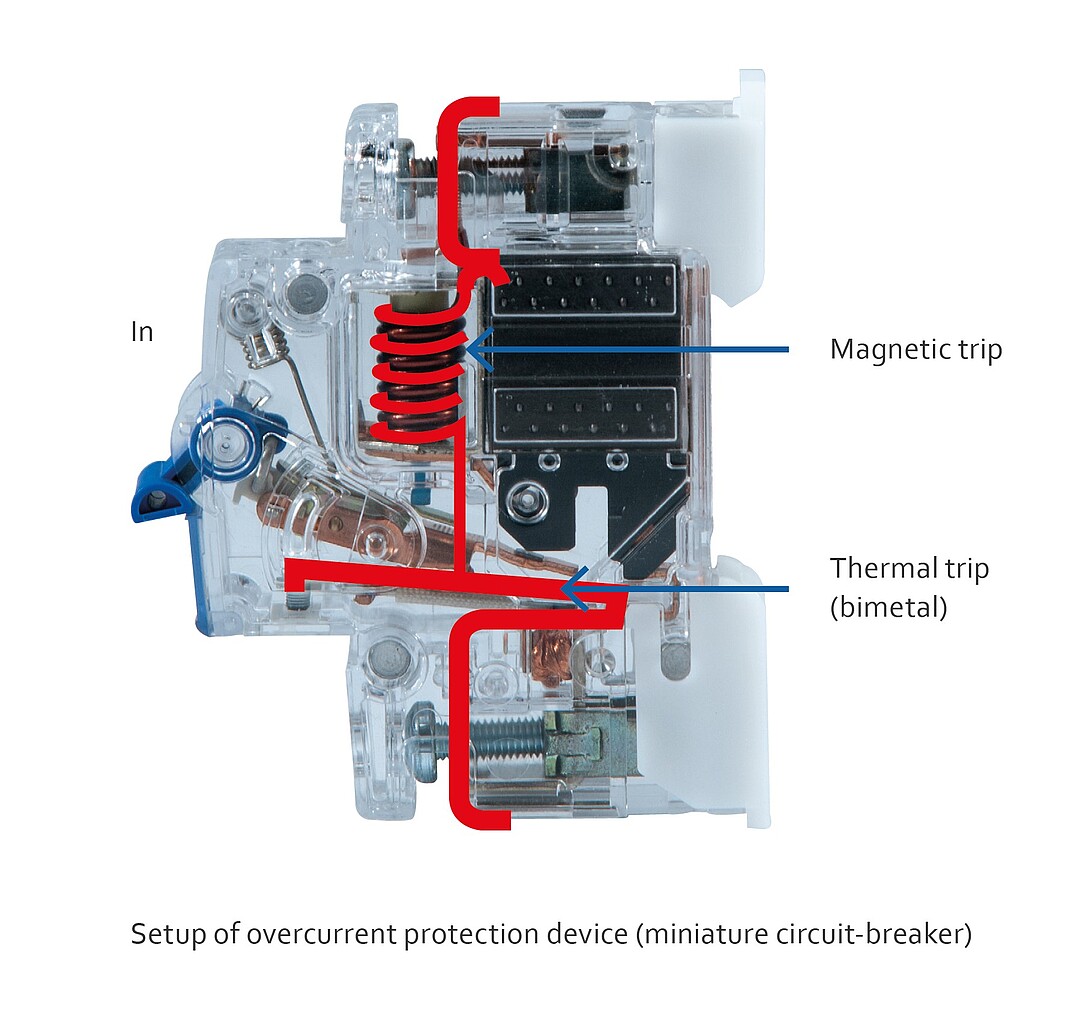 In

Magnetic trip

Thermal trip
(bimetal)

Setup of overcurrent protection device (miniature circuit-breaker)